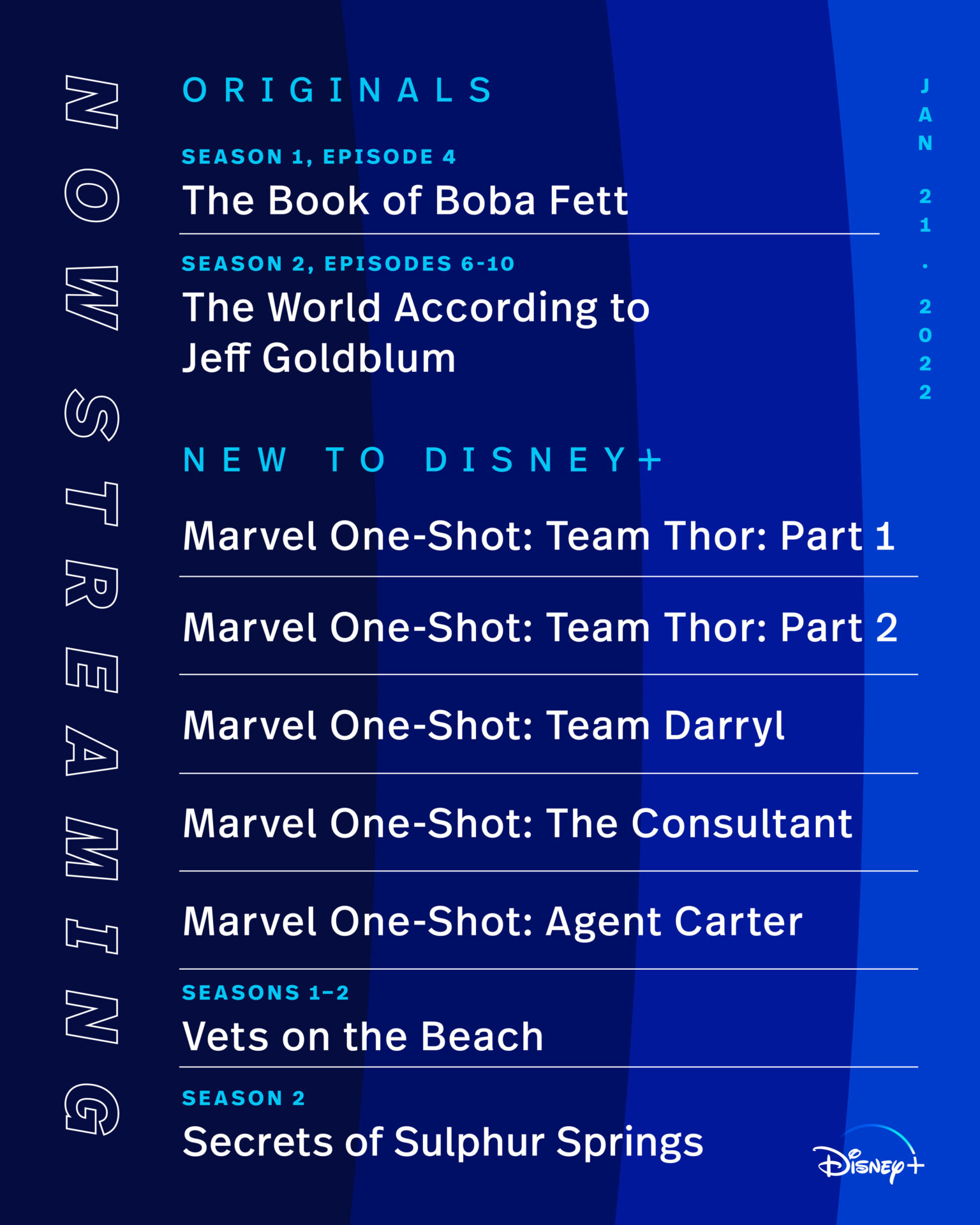 NOW STREAMING

ORIGINALS

SEASON 1, EPISODE 4
The Book of Boba Fett

SEASON 2, EPISODES 6-10
The World According to Jeff Goldblum

NEW TO DISNEY+

Marvel One-Shot: Team Thor: Part 1

Marvel One-Shot: Team Thor: Part 2

Marvel One-Shot: Team Darryl

Marvel One-Shot: The Consultant

Marvel One-Shot: Agent Carter

SEASONS 1-2
Vets on the Beach

SEASON 2
Secrets of Sulphur Springs

JAN 21 . 2022

Disney+